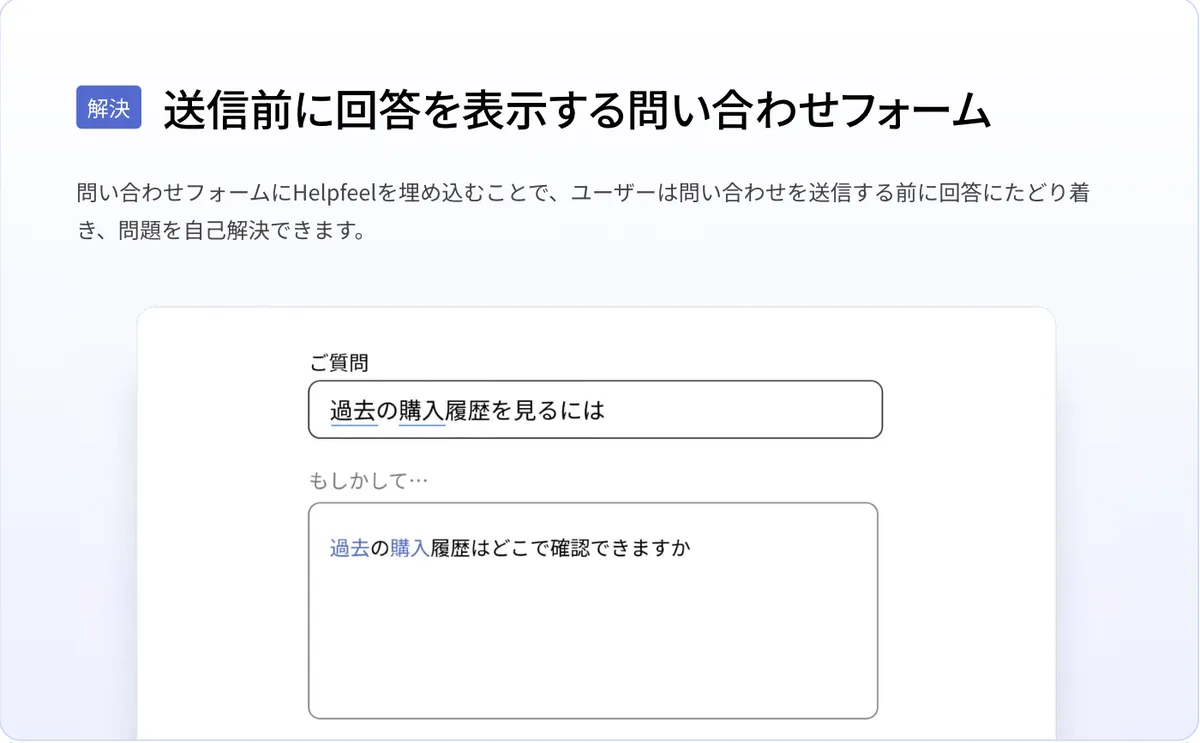 解決 送信前に回答を表示する問い合わせフォーム

問い合わせフォームにHelpfeelを埋め込むことで、ユーザーは問い合わせを送信する前に回答にたどり着き、問題を自己解決できます。

ご質問

過去の購入履歴を見るには

もしかして…

過去の購入履歴はどこで確認できますか